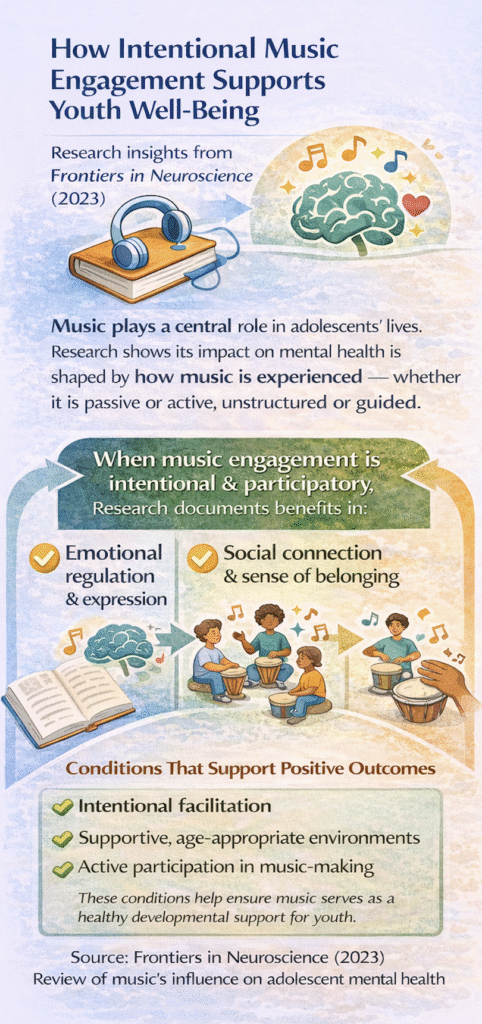 How Intentional Music Engagement Supports Youth Well-Being

Research insights from Frontiers in Neuroscience (2023)

Music plays a central role in adolescents' lives. Research shows its impact on mental health is shaped by how music is experienced — whether it is passive or active, unstructured or guided.

When music engagement is intentional & participatory,
Research documents benefits in:

Emotional regulation & expression

Social connection & sense of belonging

Conditions That Support Positive Outcomes

Intentional facilitation

Supportive, age-appropriate environments

Active participation in music-making

These conditions help ensure music serves as a healthy developmental support for youth.

Source: Frontiers in Neuroscience (2023)
Review of music's influence on adolescent mental health